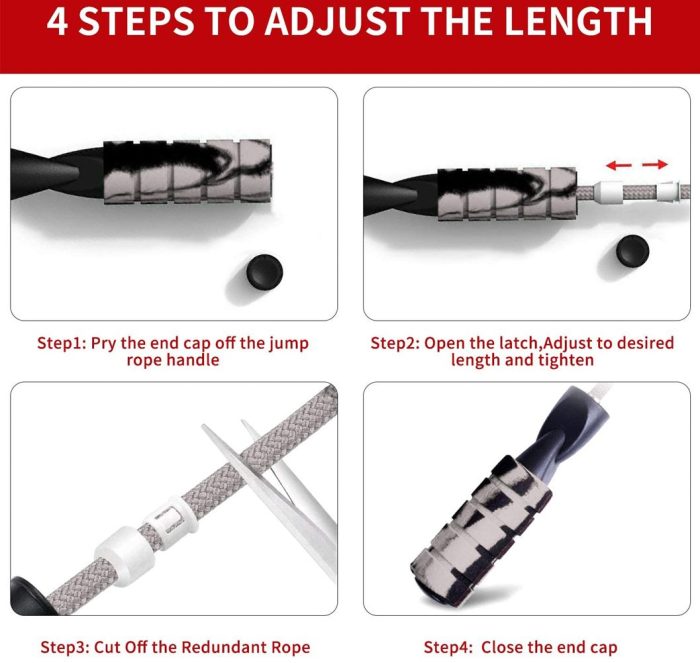 4 STEPS TO ADJUST THE LENGTH

Step1: Pry the end cap off the jump rope handle

Step2: Open the latch,Adjust to desired length and tighten

Step3: Cut Off the Redundant Rope

Step4: Close the end cap