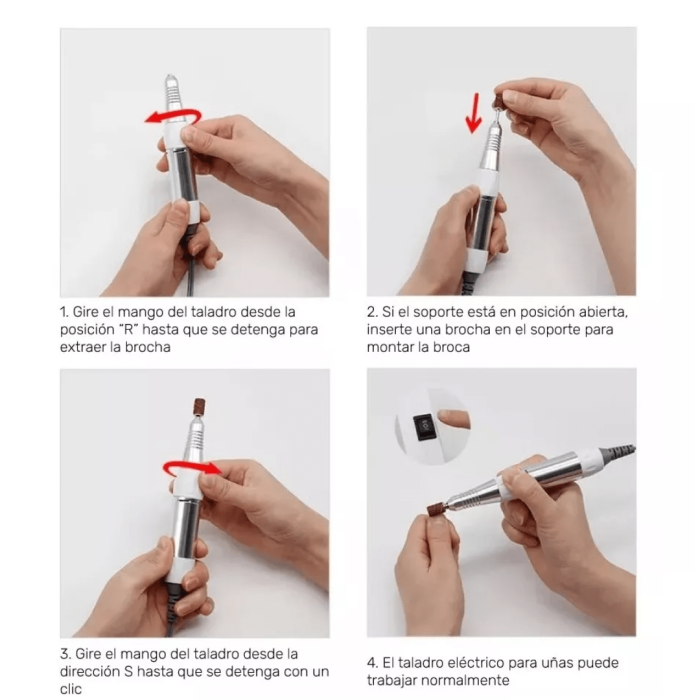 1. Gire el mango del taladro desde la posición "R" hasta que se detenga para extraer la brocha

2. Si el soporte está en posición abierta, inserte una brocha en el soporte para montar la broca

3. Gire el mango del taladro desde la dirección S hasta que se detenga con un clic

4. El taladro eléctrico para uñas puede trabajar normalmente